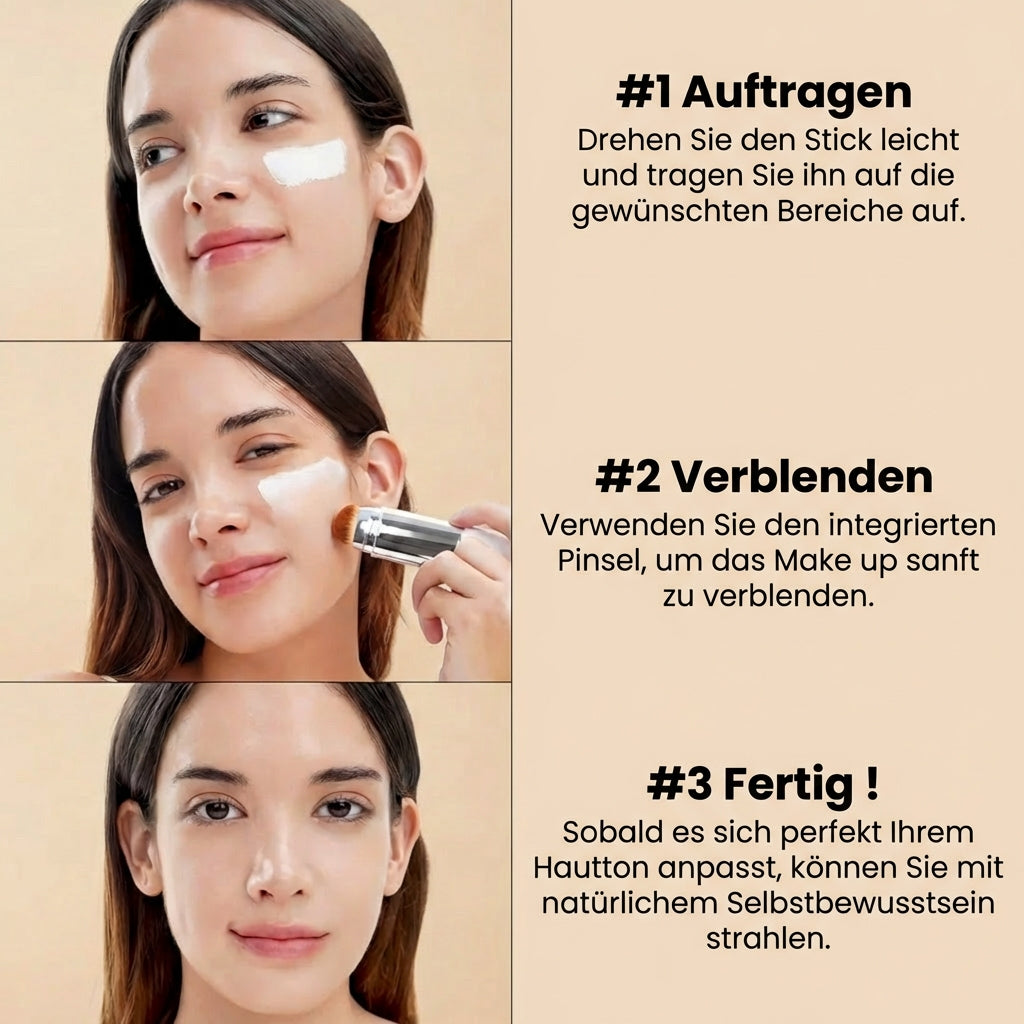 #1 Auftragen
Drehen Sie den Stick leicht und tragen Sie ihn auf die gewünschten Bereiche auf.

#2 Verblenden
Verwenden Sie den integrierten Pinsel, um das Make up sanft zu verblenden.

#3 Fertig !
Sobald es sich perfekt Ihrem Hautton anpasst, können Sie mit natürlichem Selbstbewusstsein strahlen.